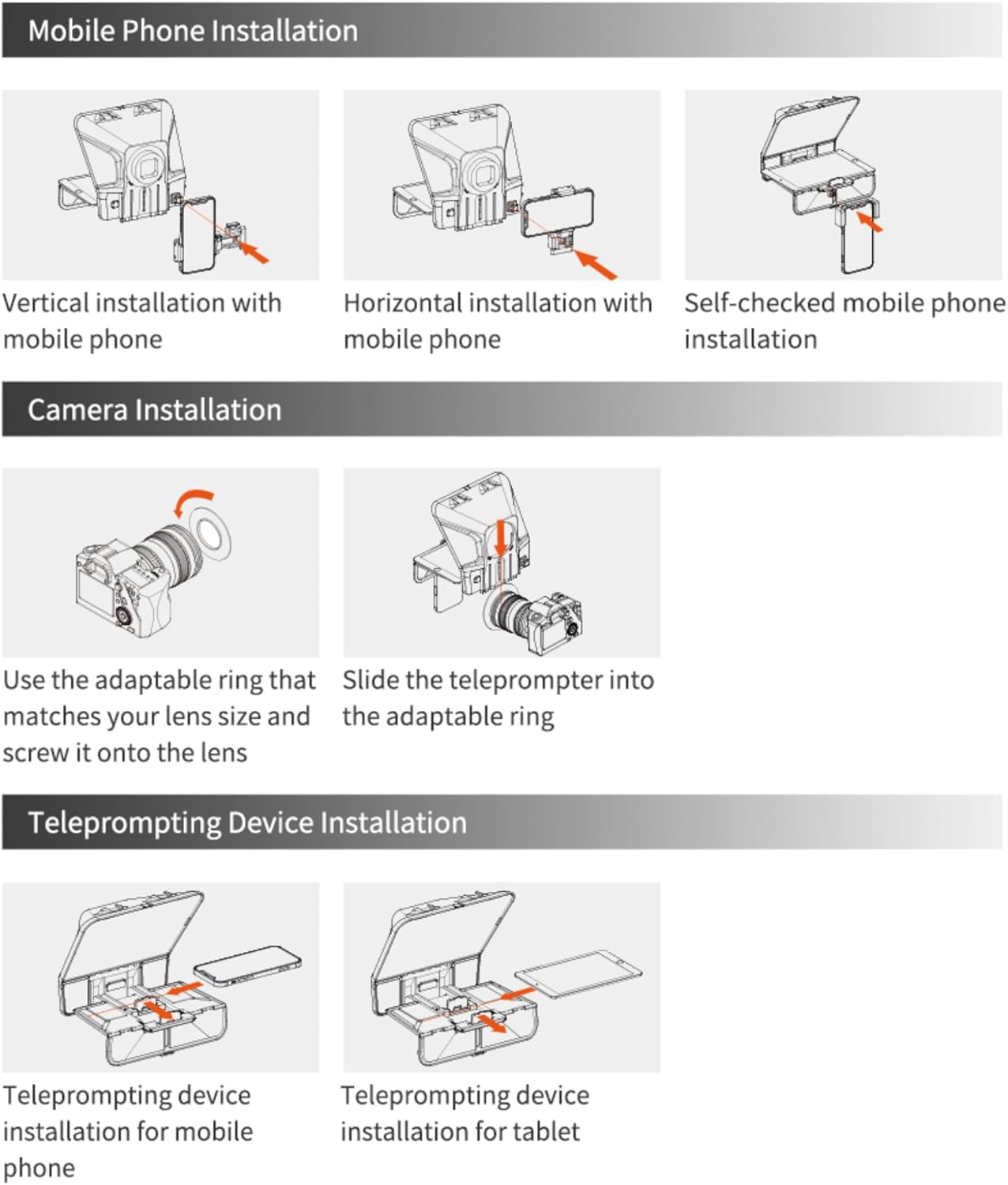 Mobile Phone Installation

Vertical installation with mobile phone

Horizontal installation with mobile phone

Self-checked mobile phone installation

Camera Installation

Use the adaptable ring that matches your lens size and screw it onto the lens

Slide the teleprompter into the adaptable ring

Teleprompting Device Installation

Teleprompting device installation for mobile phone

Teleprompting device installation for tablet